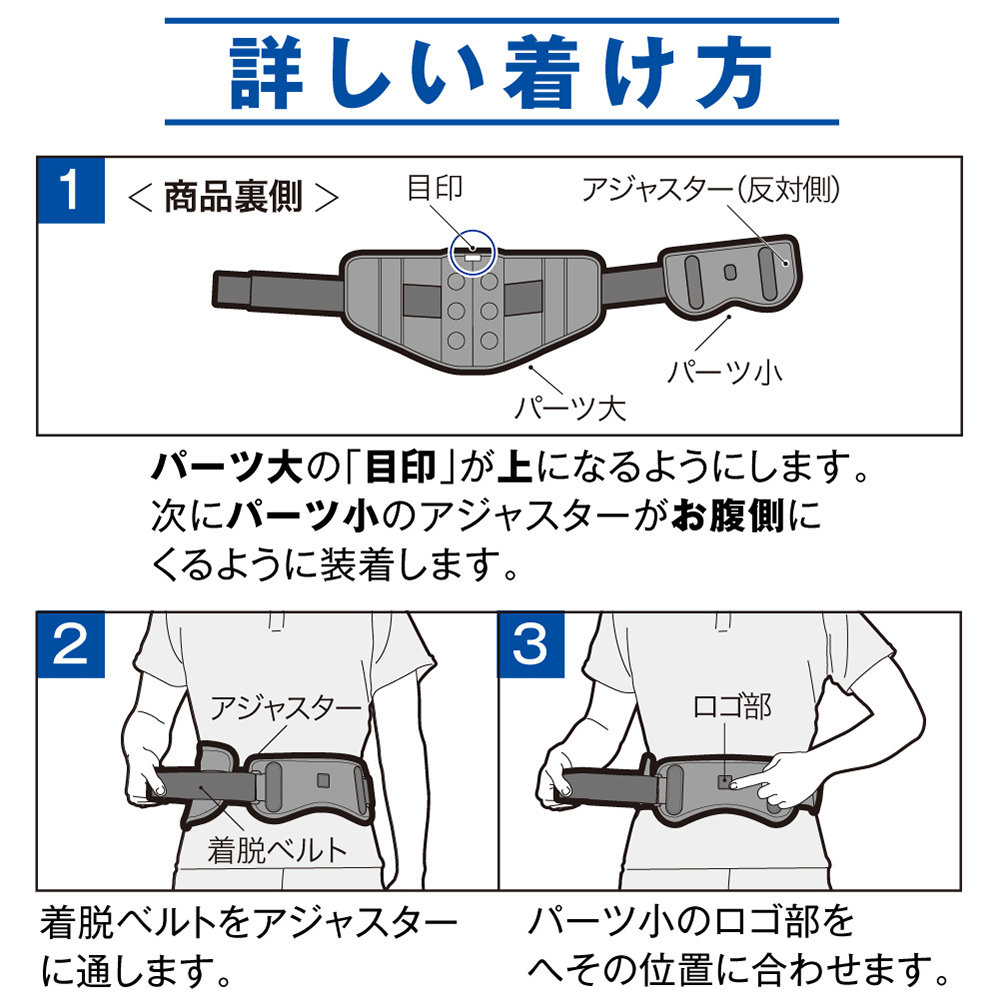 詳しい着け方

1

＜商品裏側＞

目印

アジャスター(反対側)

パーツ小

パーツ大

パーツ大の「目印」が上になるようにします。次にパーツ小のアジャスターがお腹側にくるように装着します。

2

アジャスター

着脱ベルト

着脱ベルトをアジャスターに通します。

3

ロゴ部

パーツ小のロゴ部をへその位置に合わせます。